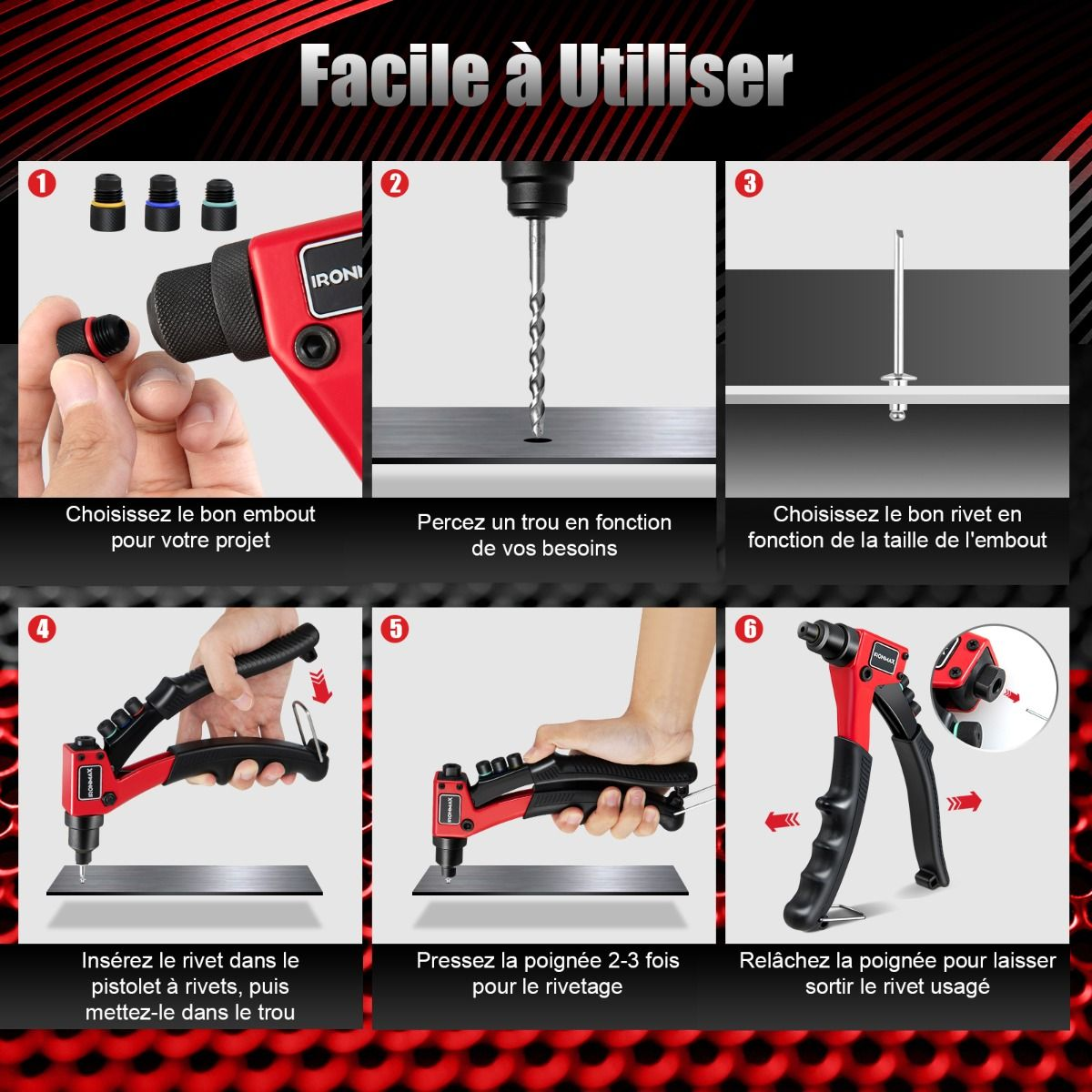 Facile à Utiliser

1

IRONM

Choisissez le bon embout pour votre projet

2

Percez un trou en fonction de vos besoins

3

Choisissez le bon rivet en fonction de la taille de l'embout

4

IRONMAX

Insérez le rivet dans le pistolet à rivets, puis mettez-le dans le trou

5

IRONMAX

Pressez la poignée 2-3 fois pour le rivetage

6

IRONMAX

Relâchez la poignée pour laisser sortir le rivet usagé